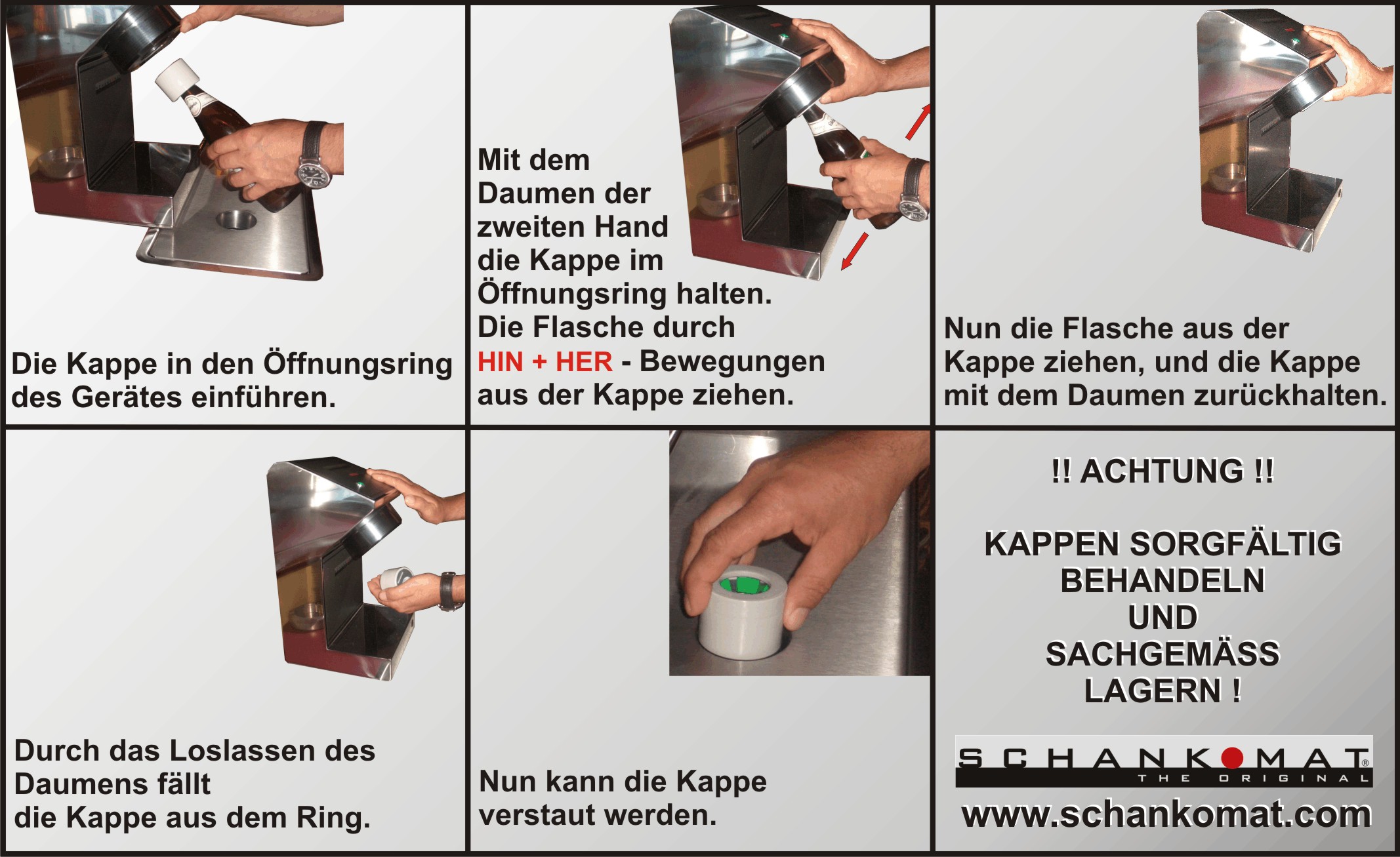 Die Kappe in den Öffnungsring des Gerätes einführen.

Mit dem Daumen der zweiten Hand die Kappe im Öffnungsring halten. Die Flasche durch HIN + HER - Bewegungen aus der Kappe ziehen.

Nun die Flasche aus der Kappe ziehen, und die Kappe mit dem Daumen zurückhalten.

Durch das Loslassen des Daumens fällt die Kappe aus dem Ring.

Nun kann die Kappe verstaut werden.

!! ACHTUNG !!

KAPPEN SORGFÄLTIG BEHANDELN UND SACHGEMÄSS LAGERN !

SCHANKOMAT®
THE ORIGINAL

www.schankomat.com